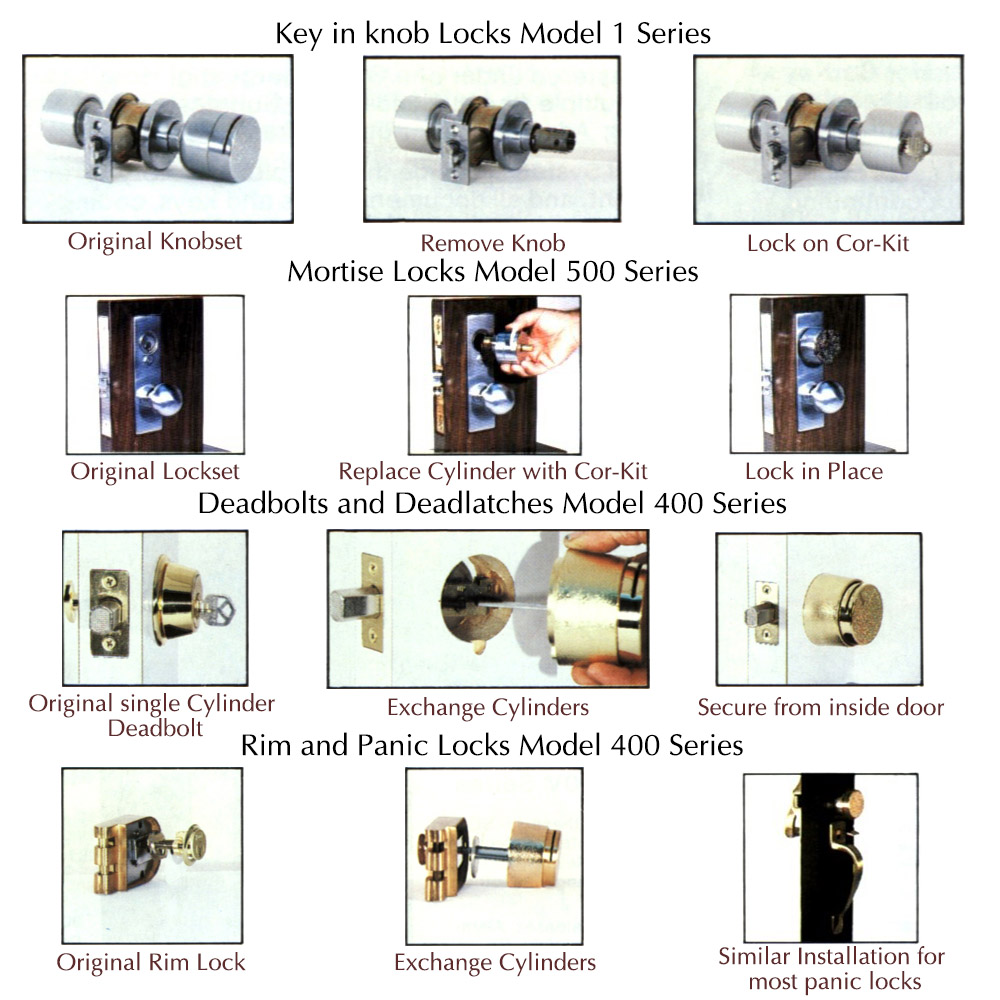 Key in knob Locks Model 1 Series

Original Knobset

Remove Knob

Lock on Cor-Kit

Mortise Locks Model 500 Series

Original Lockset

Replace Cylinder with Cor-Kit

Lock in Place

Deadbolts and Deadlatches Model 400 Series

Original single Cylinder Deadbolt

Exchange Cylinders

Secure from inside door

Rim and Panic Locks Model 400 Series

Original Rim Lock

Exchange Cylinders

Similar Installation for most panic locks